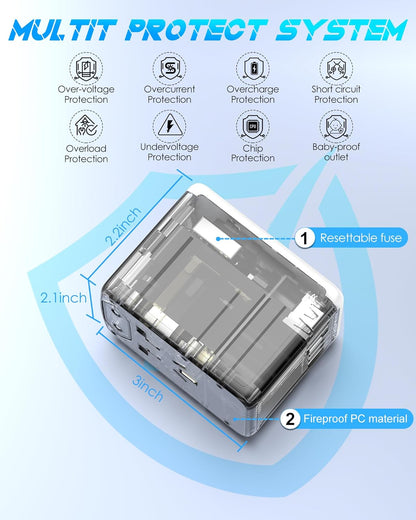 MULTIT PROTECT SYSTEM

Over-voltage Protection

Overcurrent Protection

Overcharge Protection

Short circuit Protection

Overload Protection

Undervoltage Protection

CPU

Chip Protection

Baby-proof outlet

2.2inch

2.1inch

3inch

1 Resettable fuse

2 Fireproof PC material