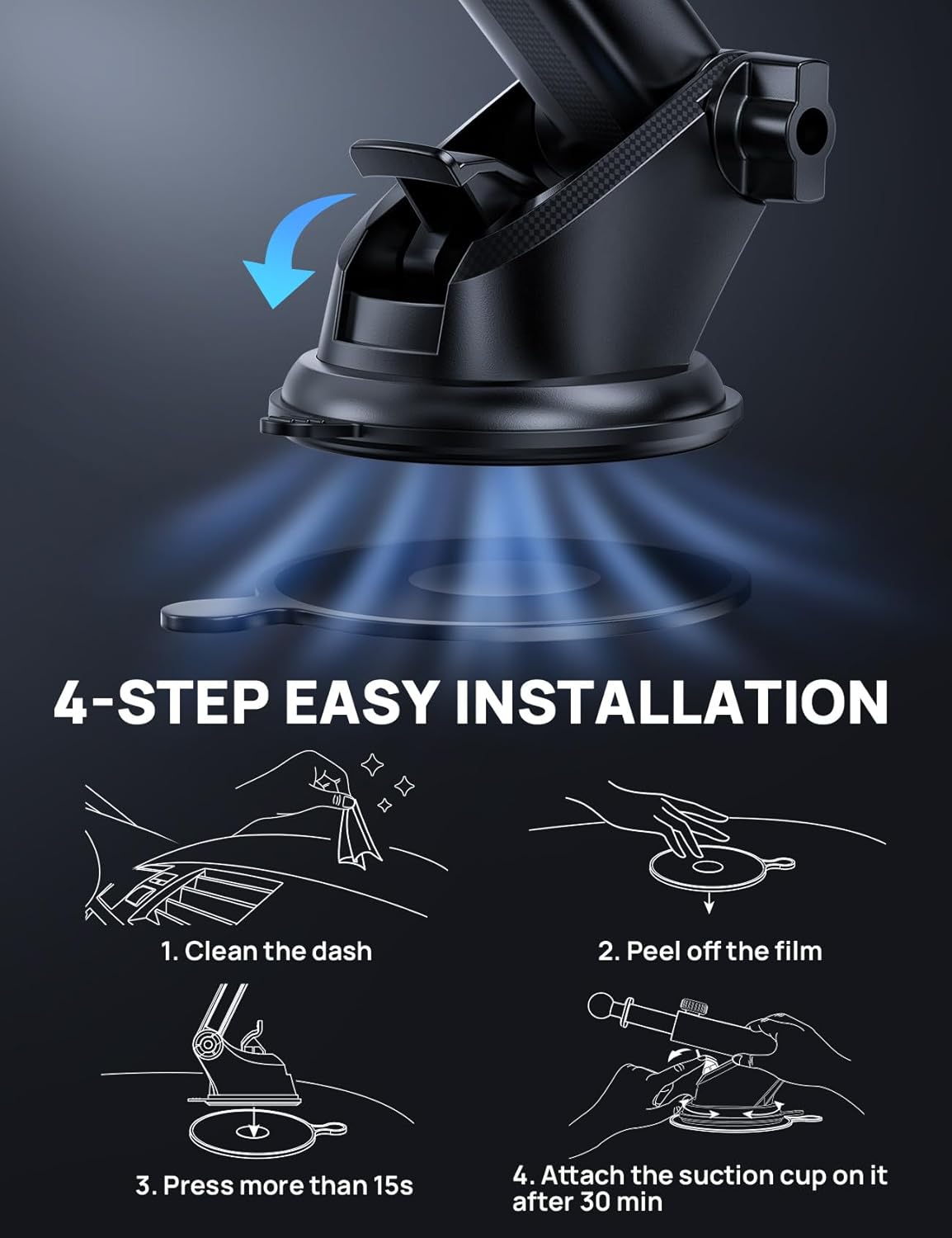 4-STEP EASY INSTALLATION

1. Clean the dash

2. Peel off the film

3. Press more than 15s

4. Attach the suction cup on it after 30 min