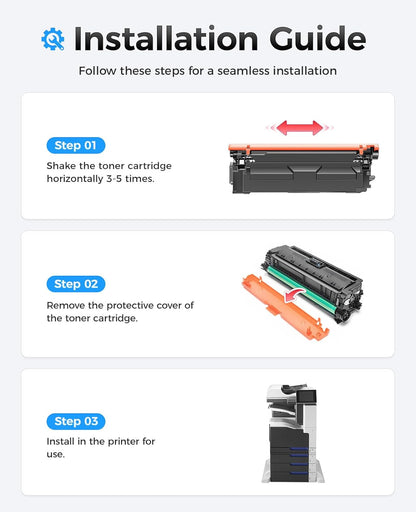 Installation Guide

Follow these steps for a seamless installation

Step 01

Shake the toner cartridge horizontally 3-5 times.

Step 02

Remove the protective cover of the toner cartridge.

Step 03

Install in the printer for use.