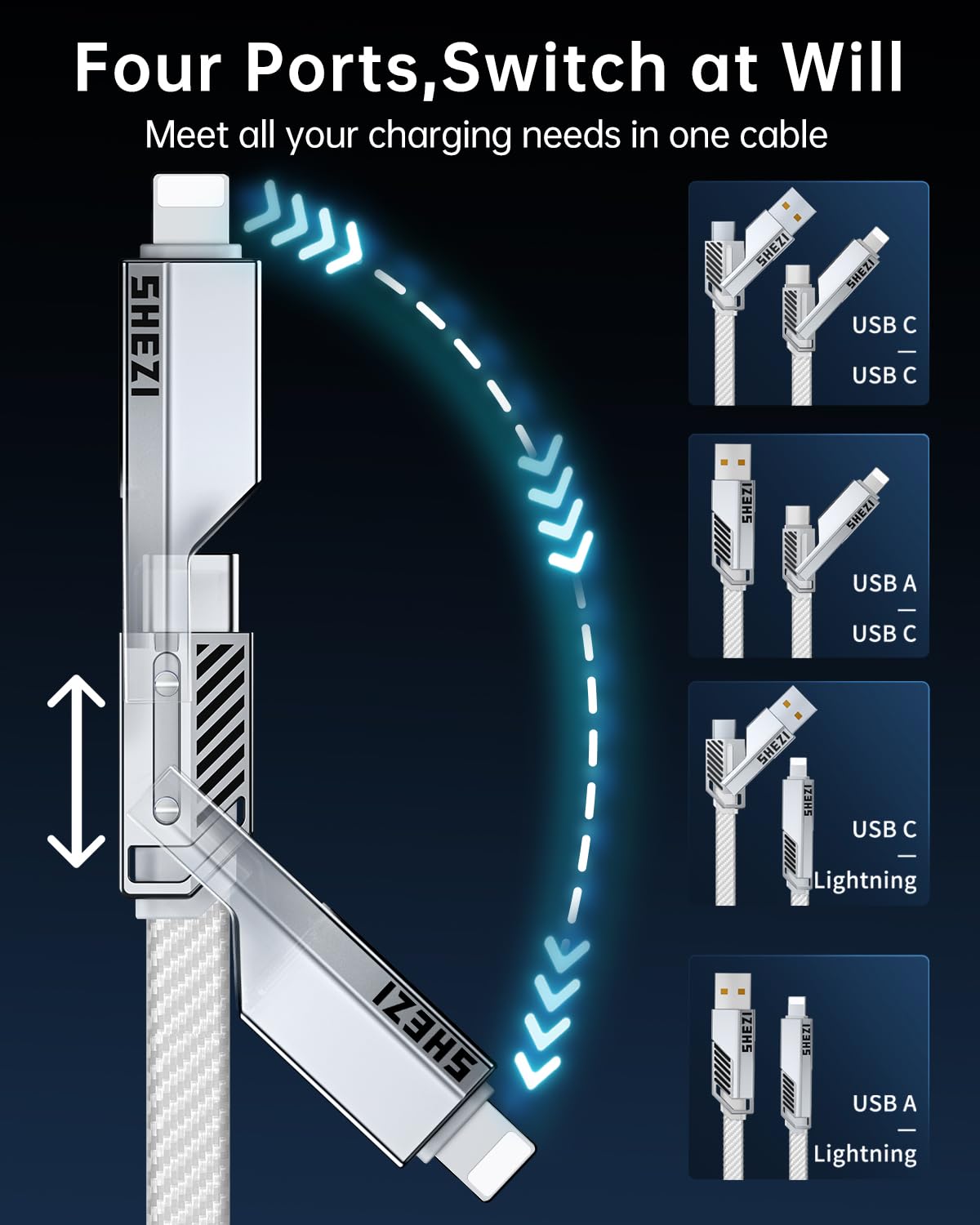 Four Ports,Switch at Will
Meet all your charging needs in one cable

SHEZI

SHEZI

SHEZI
SHEZI
USB C
—
USB C

SHEZI
SHEZI
USB A
—
USB C

SHEZI
SHEZI
USB C
—
Lightning

SHEZI
SHEZI
USB A
—
Lightning