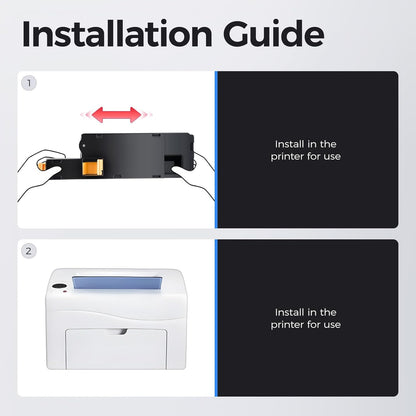 Installation Guide

1

Install in the printer for use

2

Install in the printer for use