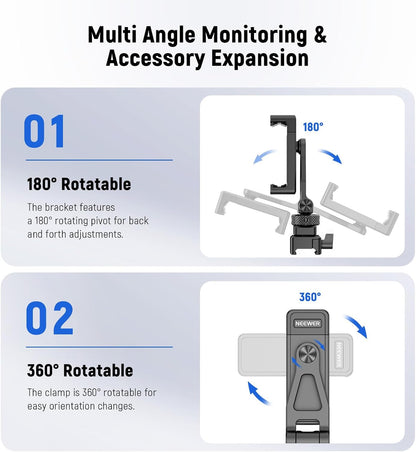 Multi Angle Monitoring & Accessory Expansion

01

180° Rotatable

The bracket features a 180° rotating pivot for back and forth adjustments.

180°

02

360° Rotatable

The clamp is 360° rotatable for easy orientation changes.

360°

NEEWER

NEEWER