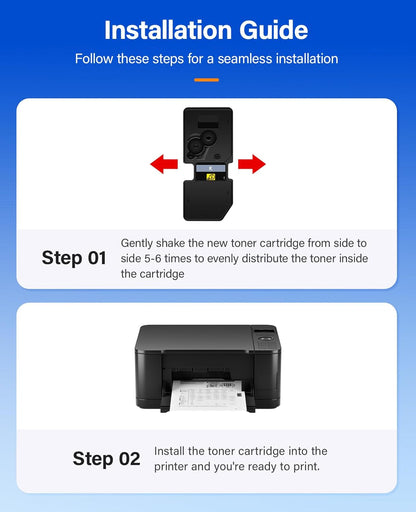 Installation Guide

Follow these steps for a seamless installation

K

Step 01

Gently shake the new toner cartridge from side to side 5-6 times to evenly distribute the toner inside the cartridge

Step 02

Install the toner cartridge into the printer and you're ready to print.