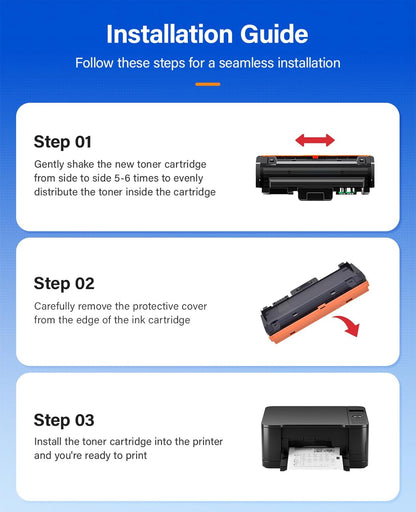 Installation Guide

Follow these steps for a seamless installation

Step 01

Gently shake the new toner cartridge from side to side 5-6 times to evenly distribute the toner inside the cartridge

Step 02

Carefully remove the protective cover from the edge of the ink cartridge

Step 03

Install the toner cartridge into the printer and you're ready to print