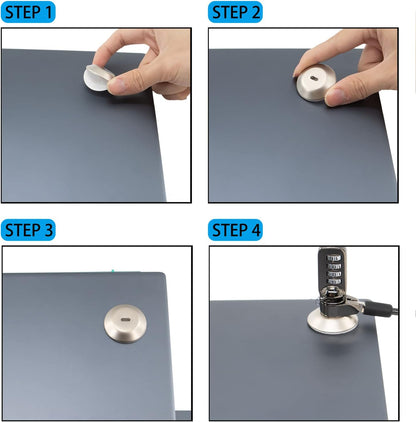 STEP 1

STEP 2

STEP 3

STEP 4