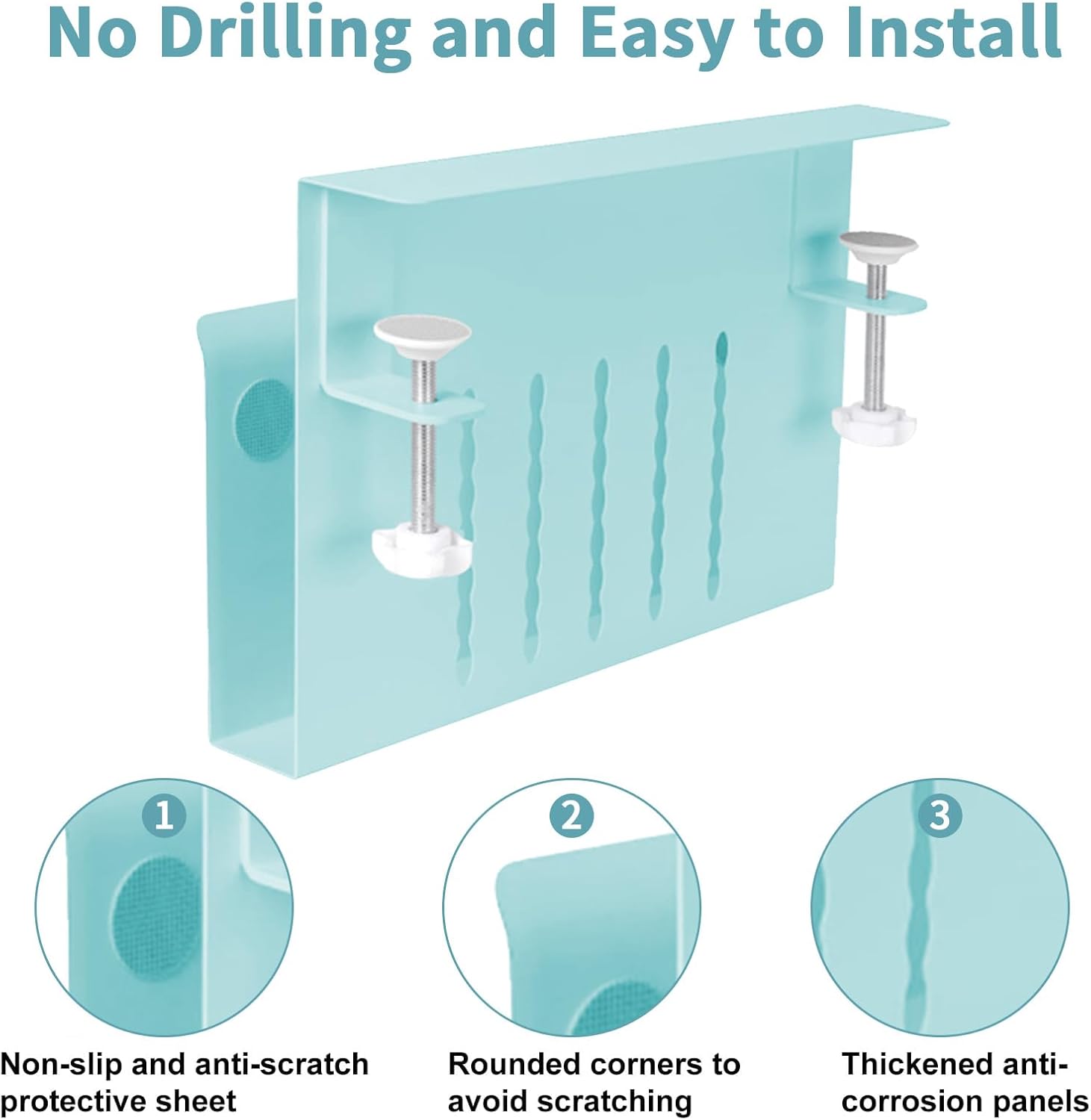 No Drilling and Easy to Install

1

Non-slip and anti-scratch protective sheet

2

Rounded corners to avoid scratching

3

Thickened anti-corrosion panels