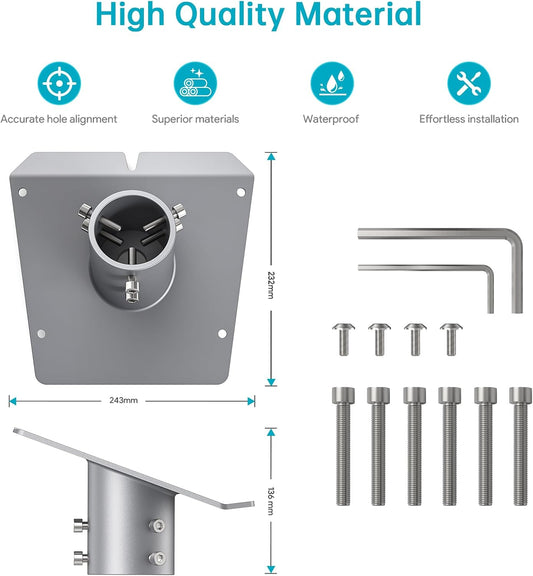 High Quality Material

Accurate hole alignment

Superior materials

Waterproof

Effortless installation

232mm

243mm

136 mm