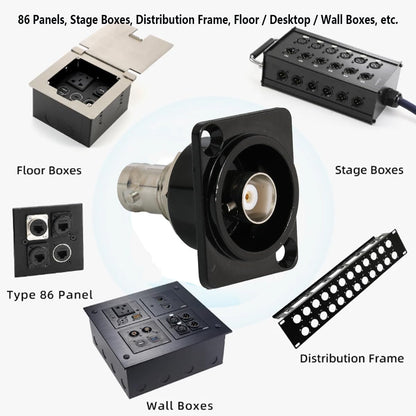 86 Panels, Stage Boxes, Distribution Frame, Floor / Desktop / Wall Boxes, etc.

Floor Boxes

Stage Boxes

Type 86 Panel

Distribution Frame

Wall Boxes