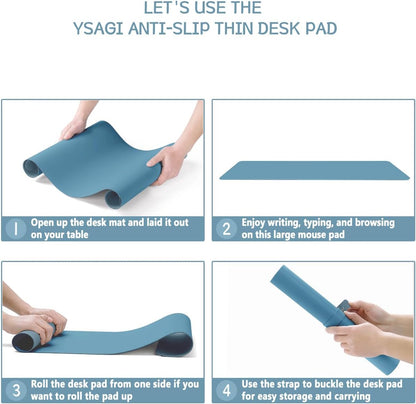 LET'S USE THE
YSAGI ANTI-SLIP THIN DESK PAD

1 Open up the desk mat and laid it out on your table

2 Enjoy writing, typing, and browsing on this large mouse pad

3 Roll the desk pad from one side if you want to roll the pad up

4 Use the strap to buckle the desk pad for easy storage and carrying