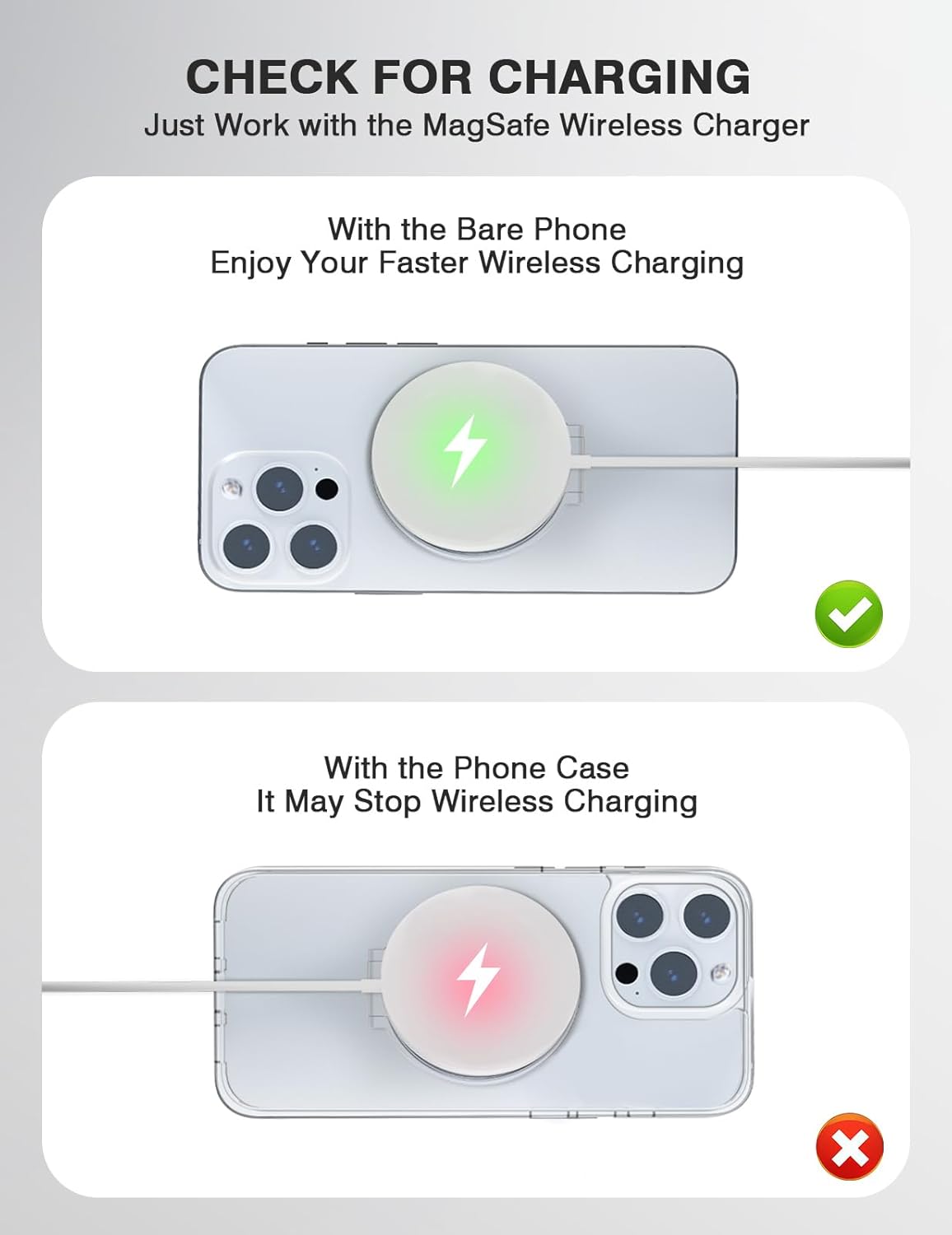 CHECK FOR CHARGING
Just Work with the MagSafe Wireless Charger

With the Bare Phone
Enjoy Your Faster Wireless Charging

With the Phone Case
It May Stop Wireless Charging