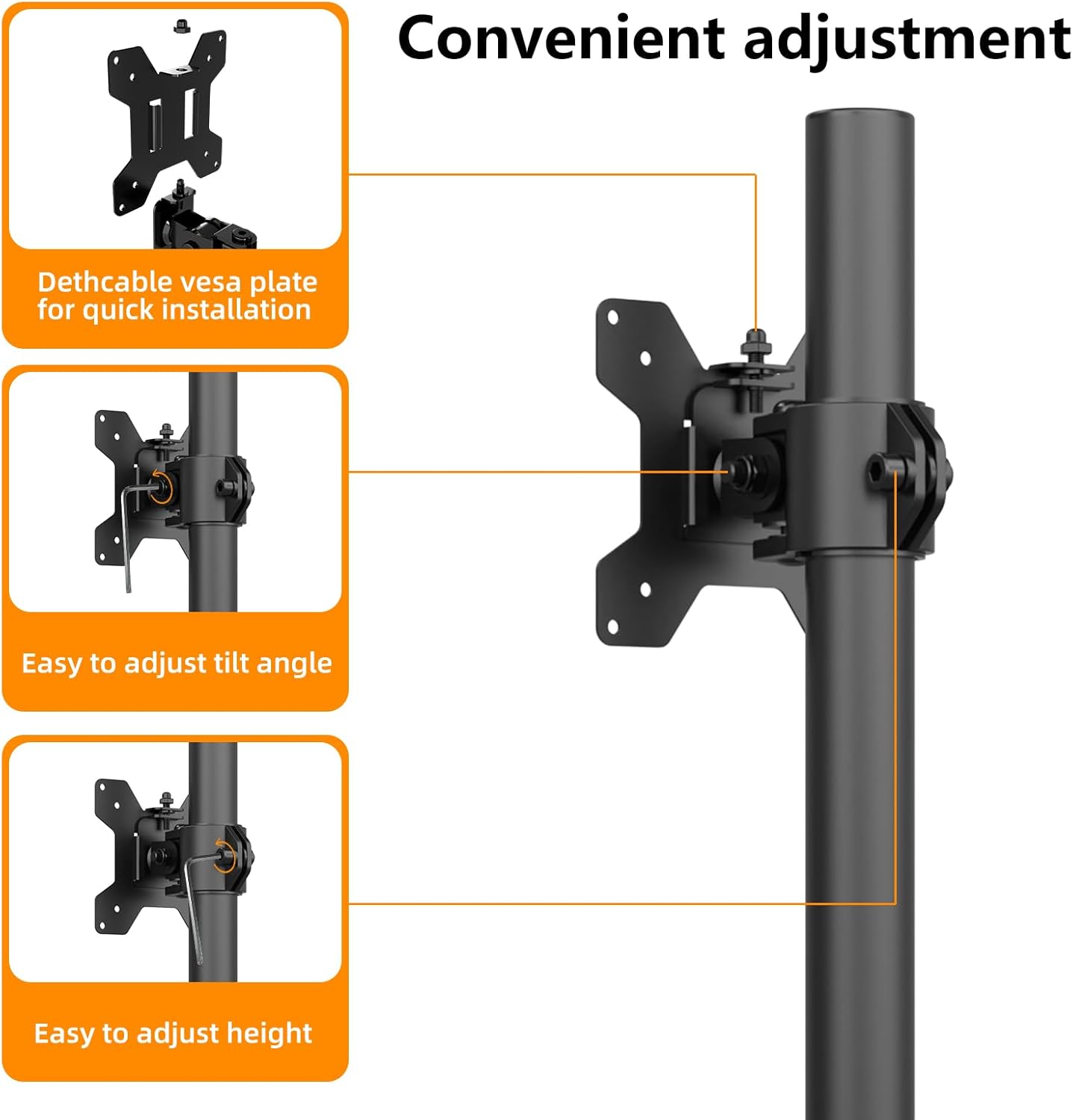 Convenient adjustment

Dethcable vesa plate for quick installation

Easy to adjust tilt angle

Easy to adjust height