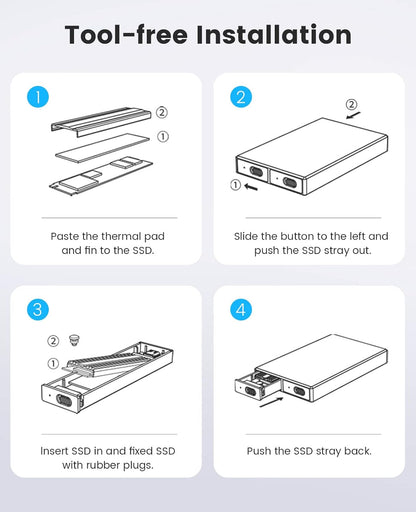 Tool-free Installation

1

②

①

Paste the thermal pad and fin to the SSD.

2

②

①

Slide the button to the left and push the SSD stray out.

3

②

①

Insert SSD in and fixed SSD with rubber plugs.

4

Push the SSD stray back.