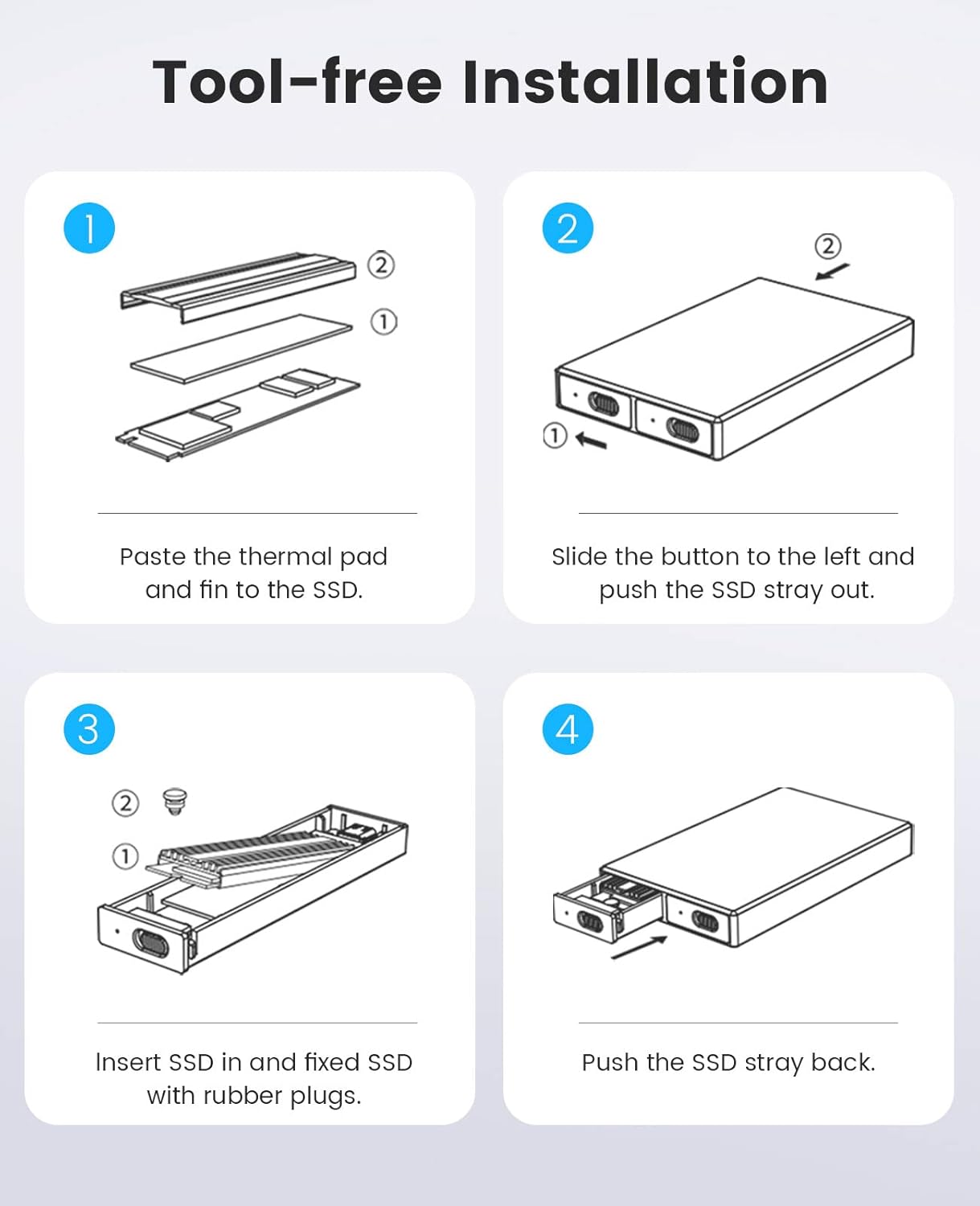 Tool-free Installation

1

②

①

Paste the thermal pad and fin to the SSD.

2

②

①

Slide the button to the left and push the SSD stray out.

3

②

①

Insert SSD in and fixed SSD with rubber plugs.

4

Push the SSD stray back.