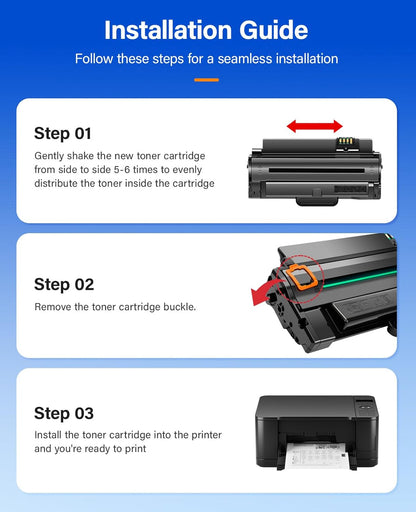 Installation Guide

Follow these steps for a seamless installation

Step 01

Gently shake the new toner cartridge from side to side 5-6 times to evenly distribute the toner inside the cartridge

Step 02

Remove the toner cartridge buckle.

Step 03

Install the toner cartridge into the printer and you're ready to print