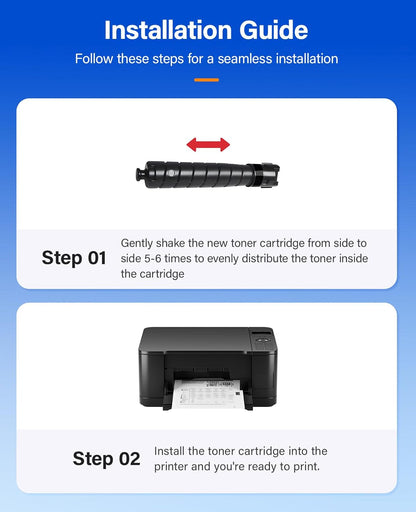 Installation Guide

Follow these steps for a seamless installation

Step 01

Gently shake the new toner cartridge from side to side 5-6 times to evenly distribute the toner inside the cartridge

Step 02

Install the toner cartridge into the printer and you're ready to print.