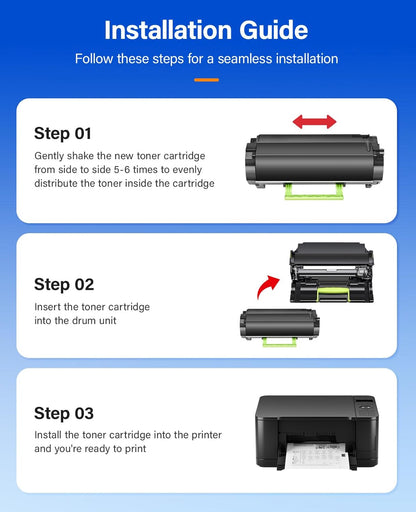 Installation Guide

Follow these steps for a seamless installation

Step 01

Gently shake the new toner cartridge from side to side 5-6 times to evenly distribute the toner inside the cartridge

Step 02

Insert the toner cartridge into the drum unit

Step 03

Install the toner cartridge into the printer and you're ready to print