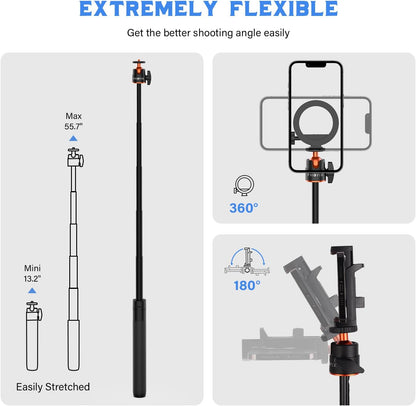 EXTREMELY FLEXIBLE

Get the better shooting angle easily

Max
55.7"

Mini
13.2"

Easily Stretched

360°

180°