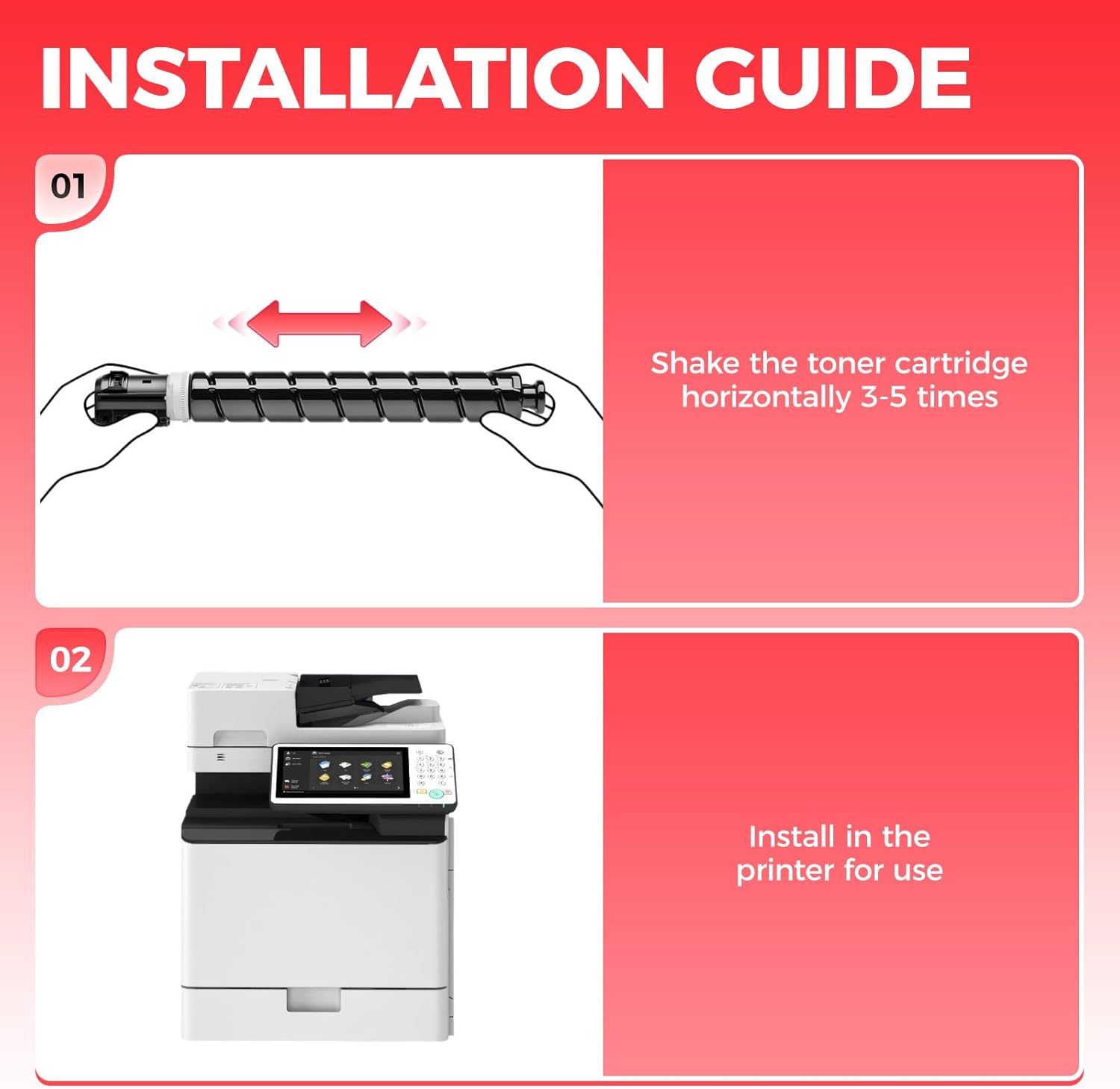 INSTALLATION GUIDE

01

Shake the toner cartridge horizontally 3-5 times

02

Install in the printer for use