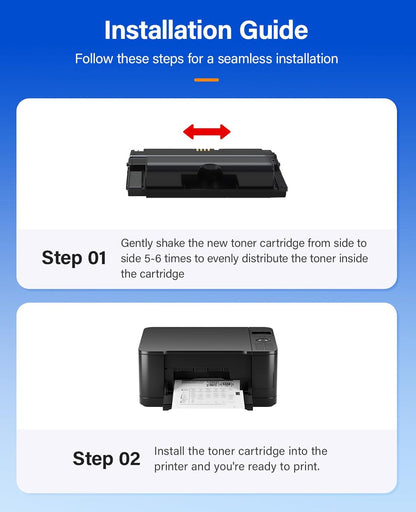 Installation Guide

Follow these steps for a seamless installation

Step 01

Gently shake the new toner cartridge from side to side 5-6 times to evenly distribute the toner inside the cartridge

Step 02

Install the toner cartridge into the printer and you're ready to print.