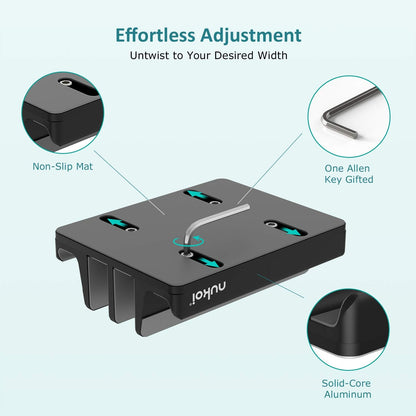 Effortless Adjustment
Untwist to Your Desired Width

Non-Slip Mat

One Allen Key Gifted

nukoi

Solid-Core Aluminum