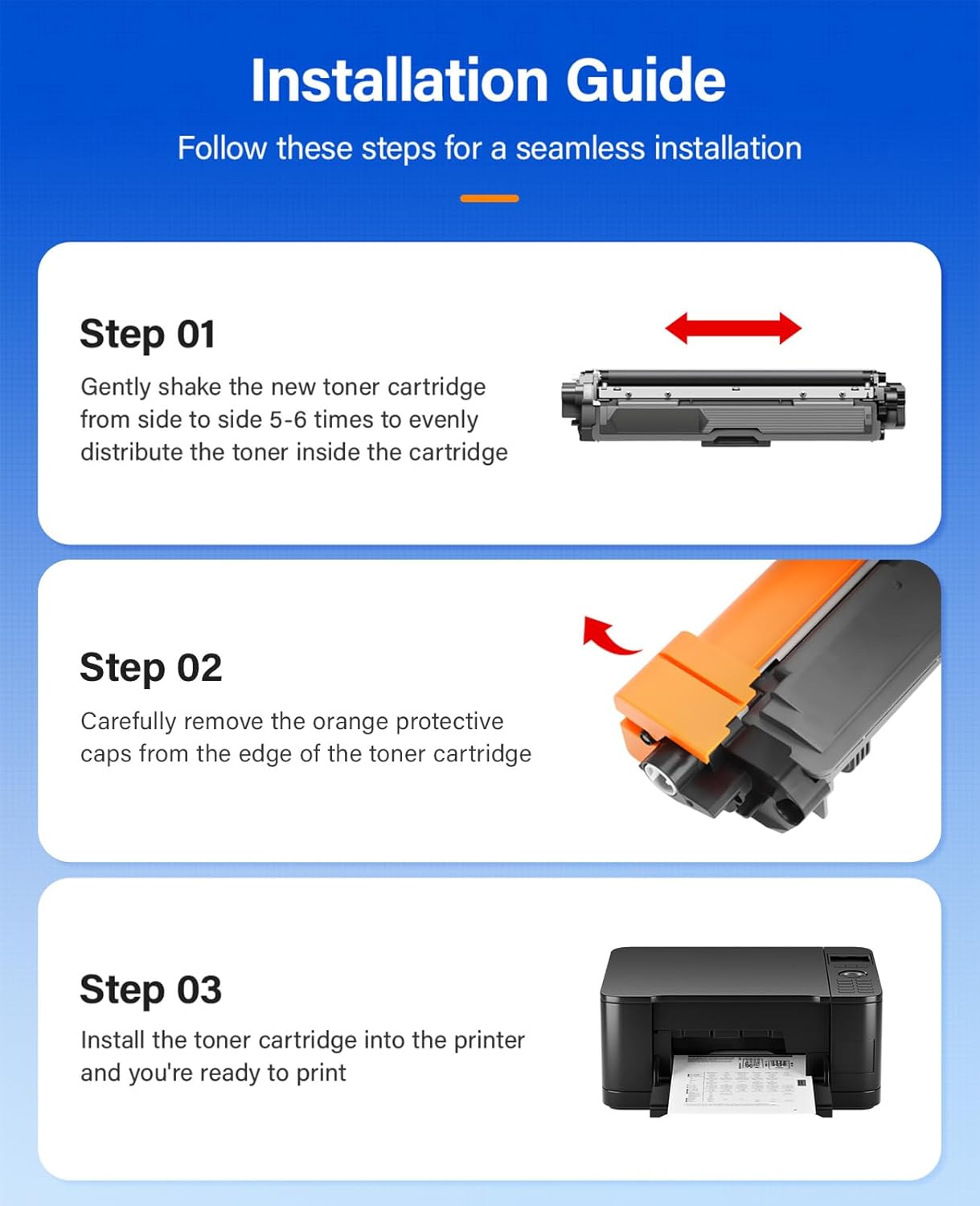 Installation Guide

Follow these steps for a seamless installation

Step 01

Gently shake the new toner cartridge from side to side 5-6 times to evenly distribute the toner inside the cartridge

Step 02

Carefully remove the orange protective caps from the edge of the toner cartridge

Step 03

Install the toner cartridge into the printer and you're ready to print