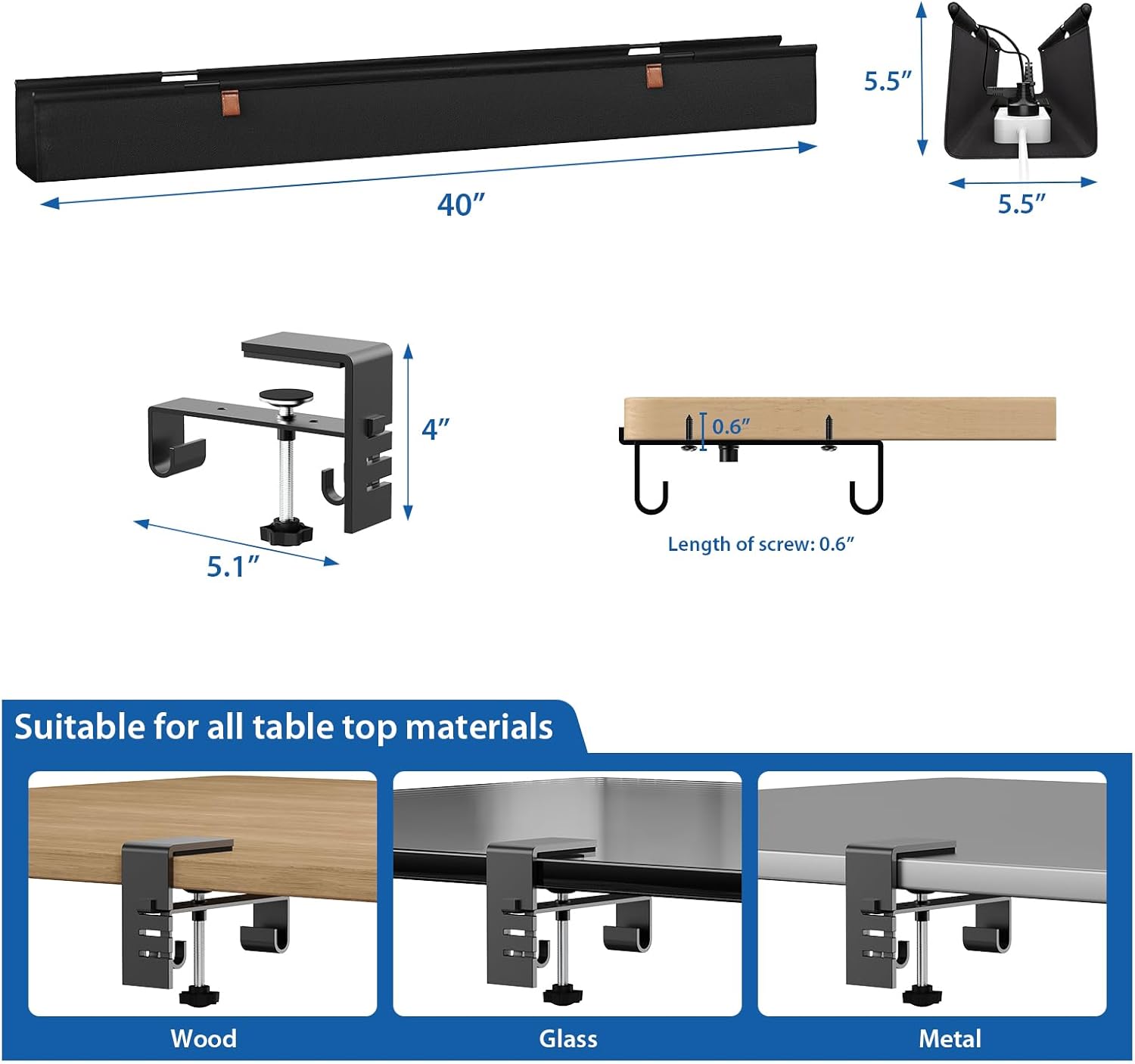 40″

5.5″

5.5″

4″

5.1″

0.6″

Length of screw: 0.6″

Suitable for all table top materials

Wood

Glass

Metal