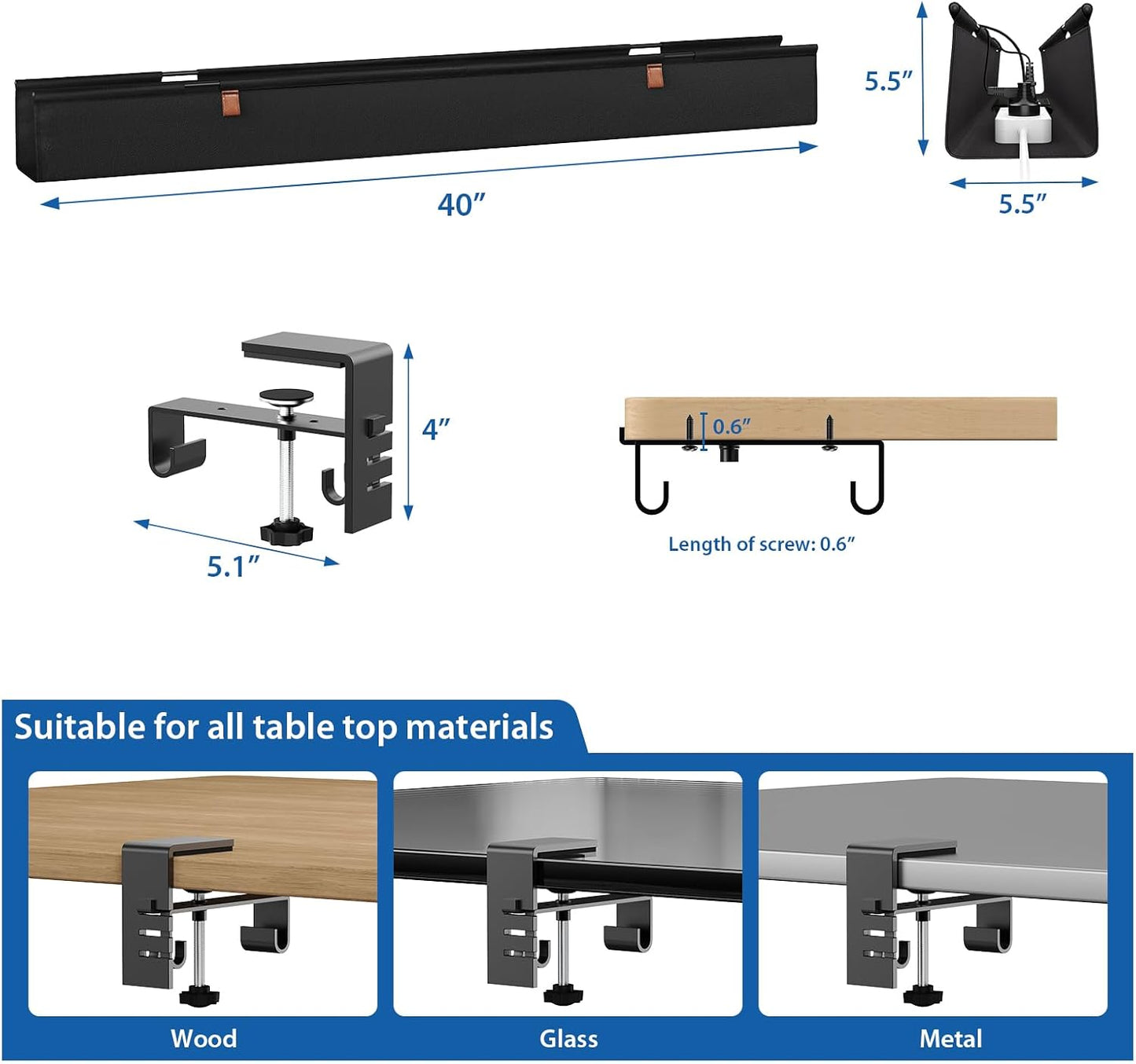 40″

5.5″

5.5″

4″

5.1″

0.6″

Length of screw: 0.6″

Suitable for all table top materials

Wood

Glass

Metal