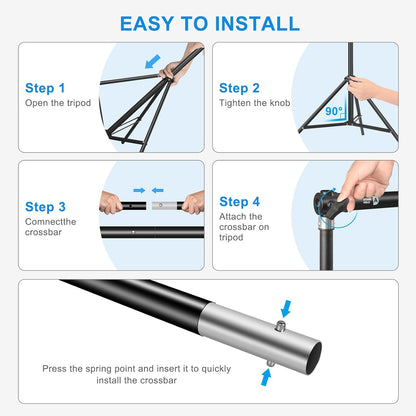 EASY TO INSTALL

Step 1
Open the tripod

Step 2
Tighten the knob

90°

Step 3
Comnectthe crossbar

Step 4
Attach the crossbar on tripod

Press the spring point and insert it to quickly install the crossbar