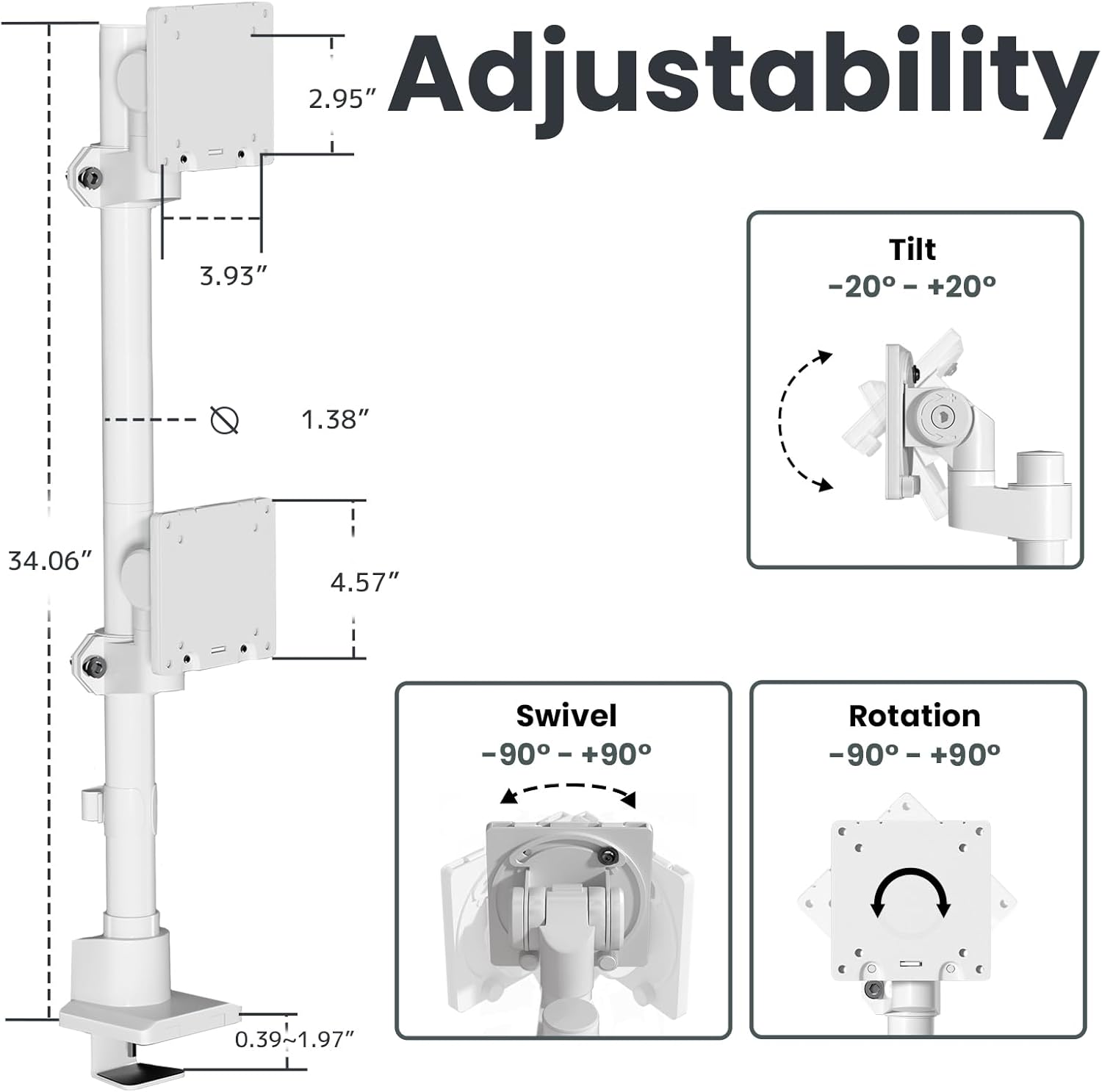 Adjustability

2.95″

3.93″

1.38″

34.06″

4.57″

0.39~1.97″

Tilt
-20° - +20°

Swivel
-90° - +90°

Rotation
-90° - +90°