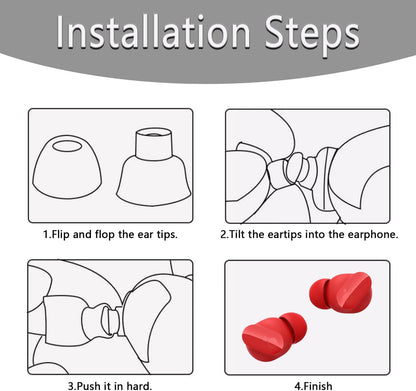 Installation Steps

1.Flip and flop the ear tips.

2.Tilt the eartips into the earphone.

3.Push it in hard.

4.Finish