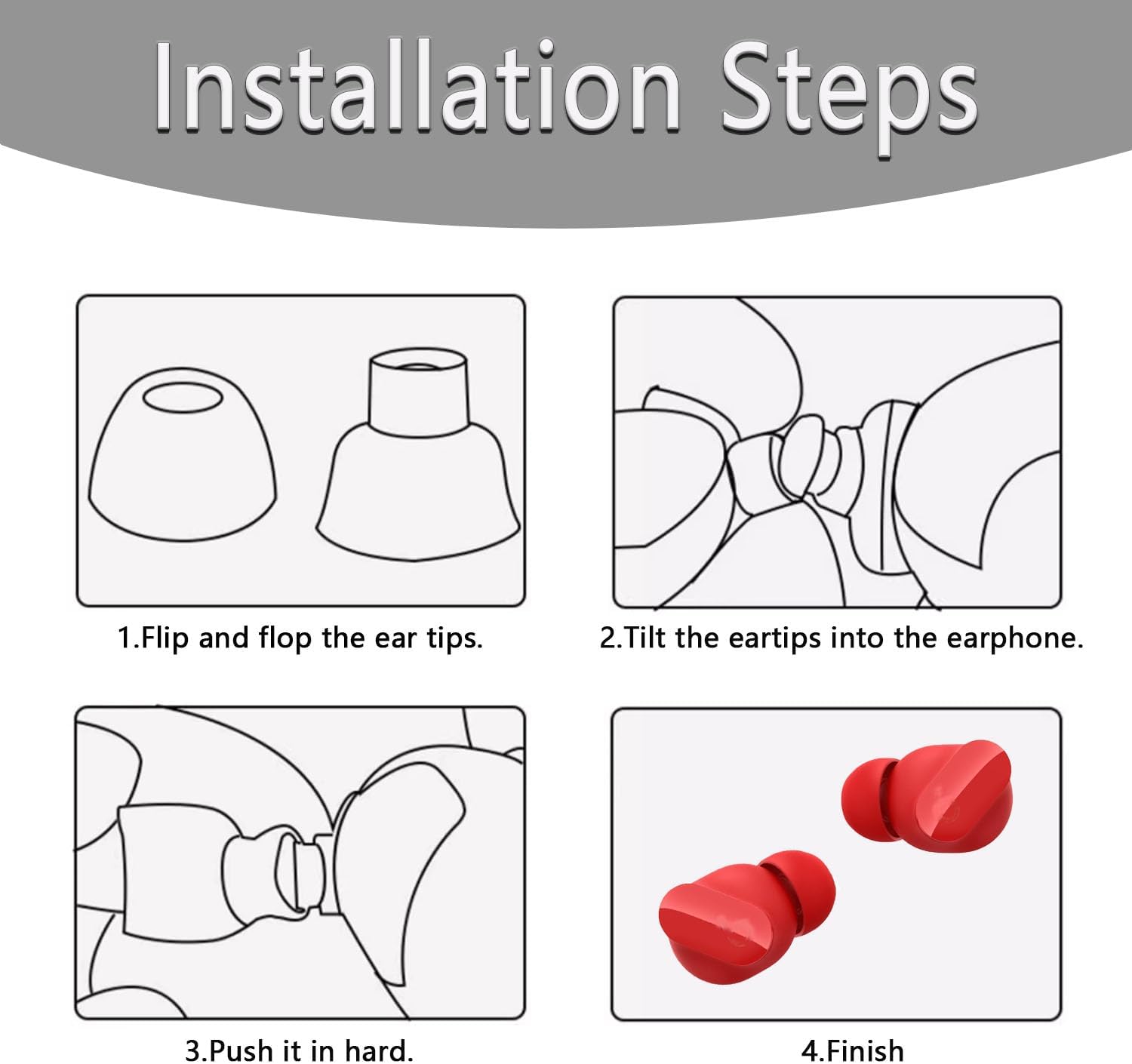 Installation Steps

1.Flip and flop the ear tips.

2.Tilt the eartips into the earphone.

3.Push it in hard.

4.Finish