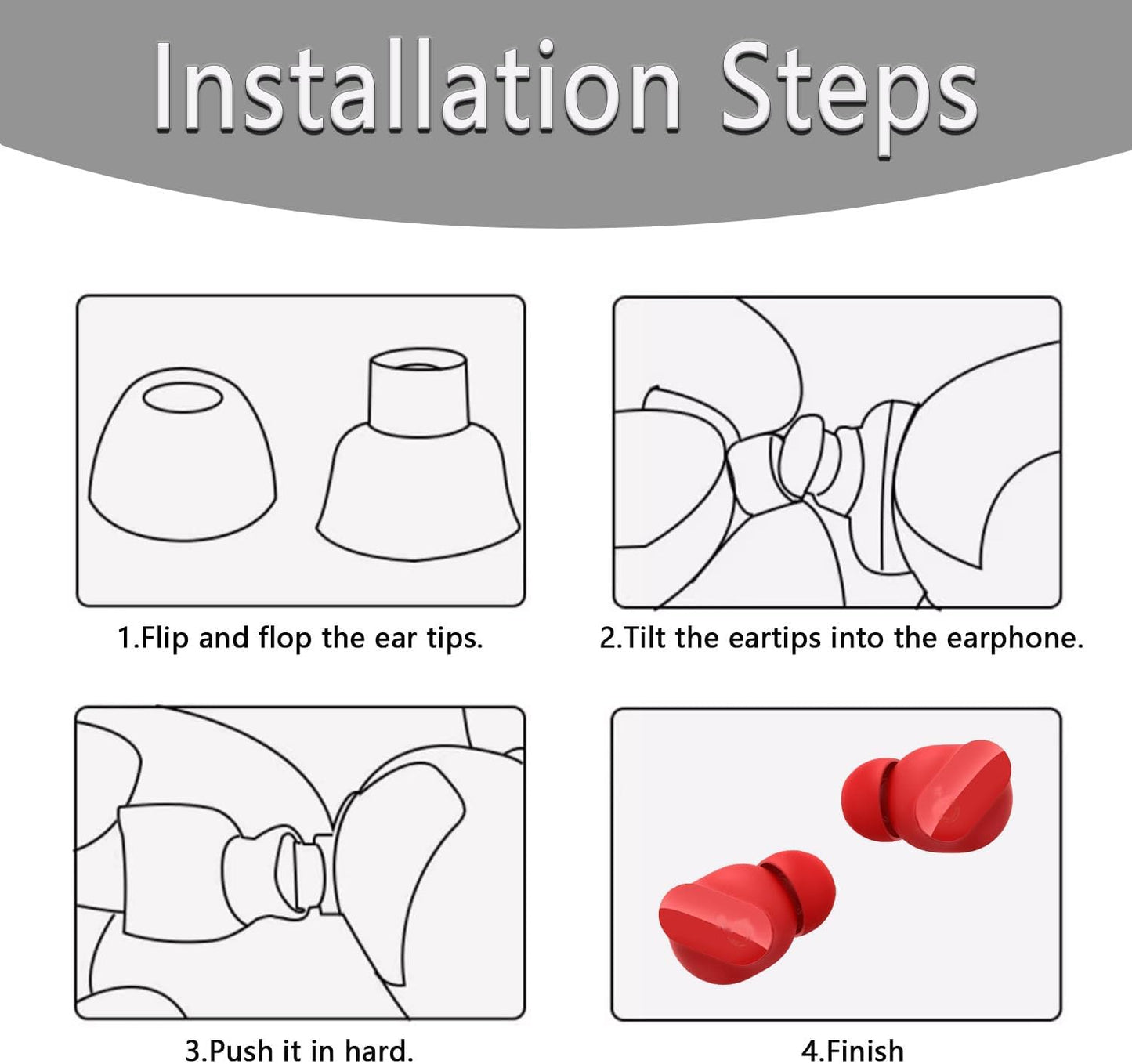 Installation Steps

1.Flip and flop the ear tips.

2.Tilt the eartips into the earphone.

3.Push it in hard.

4.Finish