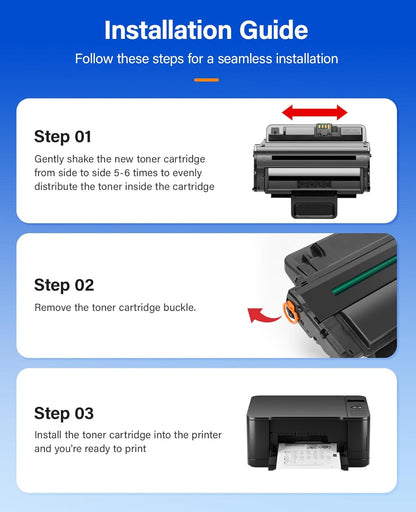 Installation Guide

Follow these steps for a seamless installation

Step 01

Gently shake the new toner cartridge from side to side 5-6 times to evenly distribute the toner inside the cartridge

Step 02

Remove the toner cartridge buckle.

Step 03

Install the toner cartridge into the printer and you're ready to print