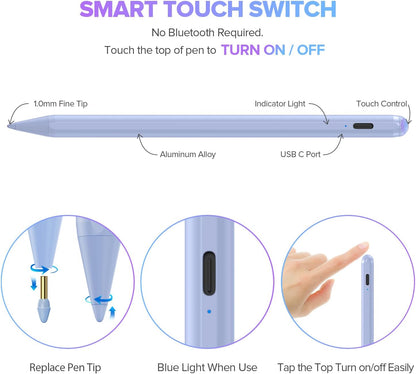 SMART TOUCH SWITCH

No Bluetooth Required.

Touch the top of pen to TURN ON / OFF

1.0mm Fine Tip

Indicator Light

Touch Control

Aluminum Alloy

USB C Port

Replace Pen Tip

Blue Light When Use

Tap the Top Turn on/off Easily