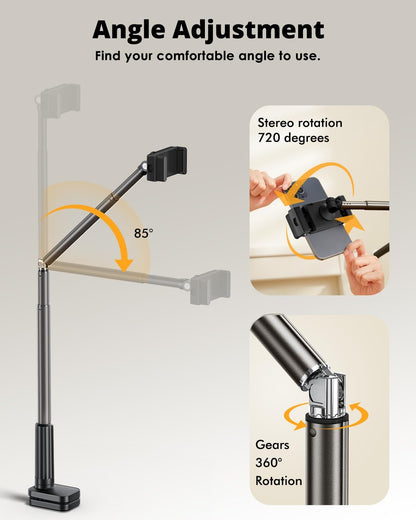 Angle Adjustment
Find your comfortable angle to use.

85°

Stereo rotation
720 degrees

Gears
360°
Rotation