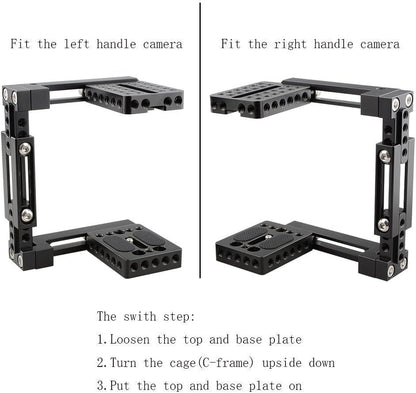 Fit the left handle camera

Fit the right handle camera

The swith step:

1.Loosen the top and base plate

2.Turn the cage(C-frame) upside down

3.Put the top and base plate on