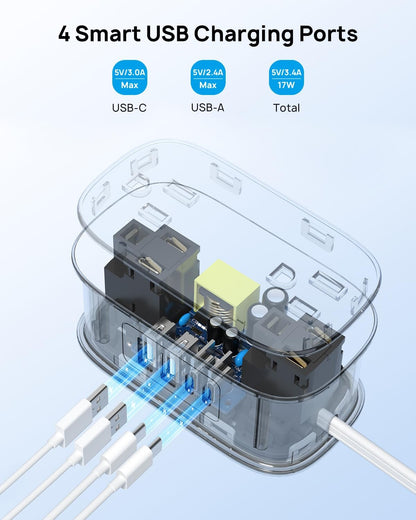 4 Smart USB Charging Ports

5V/3.0A
Max
USB-C

5V/2.4A
Max
USB-A

5V/3.4A
17W
Total