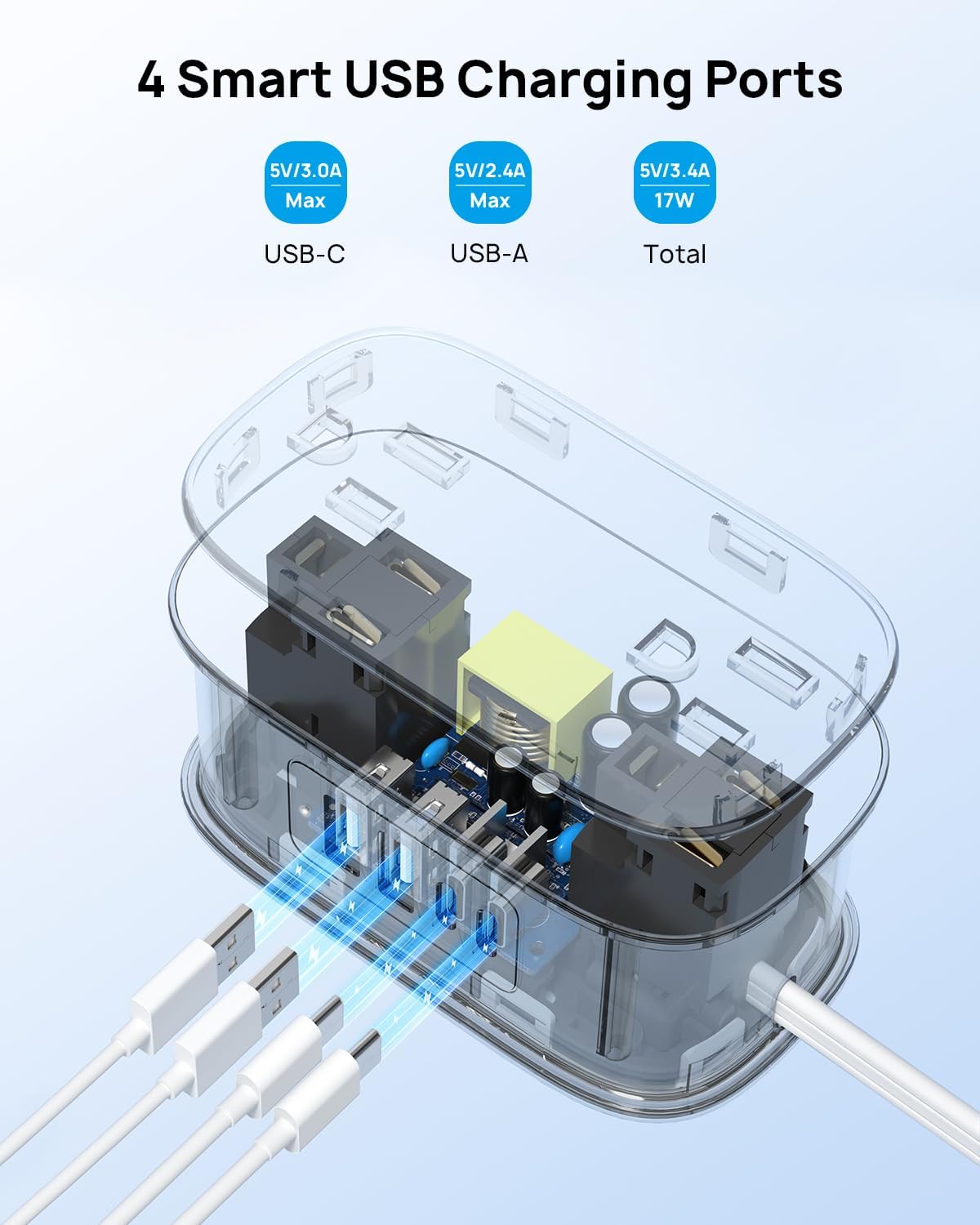 4 Smart USB Charging Ports

5V/3.0A
Max
USB-C

5V/2.4A
Max
USB-A

5V/3.4A
17W
Total