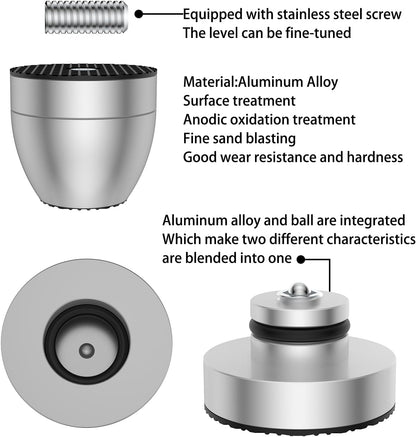 Equipped with stainless steel screw
The level can be fine-tuned

Material:Aluminum Alloy
Surface treatment
Anodic oxidation treatment
Fine sand blasting
Good wear resistance and hardness

Aluminum alloy and ball are integrated
Which make two different characteristics
are blended into one