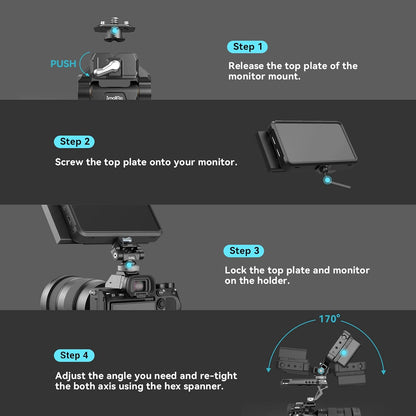 PUSH

SmallRig

Step 1

Release the top plate of the monitor mount.

Step 2

Screw the top plate onto your monitor.

Step 3

Lock the top plate and monitor on the holder.

170°

Step 4

Adjust the angle you need and re-tight the both axis using the hex spanner.