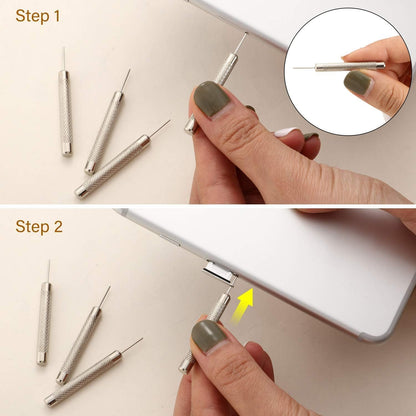 Step 1

Step 2