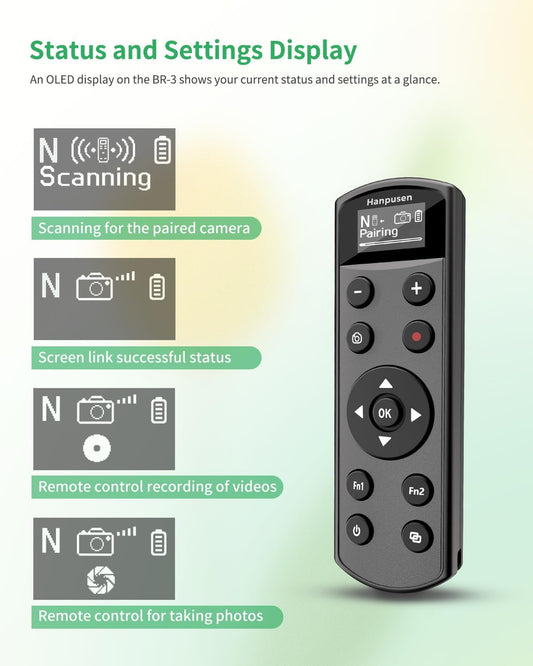 Status and Settings Display

An OLED display on the BR-3 shows your current status and settings at a glance.

N
Scanning

Scanning for the paired camera

N

Screen link successful status

N

Remote control recording of videos

N

Remote control for taking photos

Hanpusen

N
Pairing

-

+

OK

Fn1

Fn2