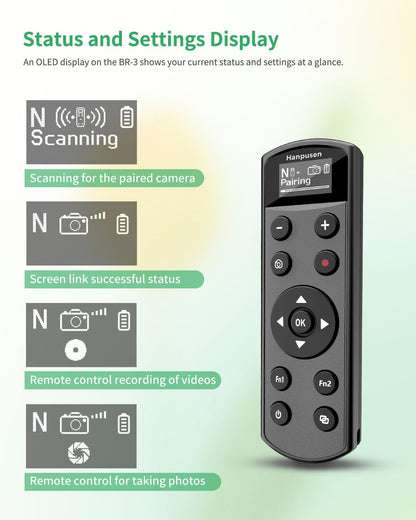 Status and Settings Display

An OLED display on the BR-3 shows your current status and settings at a glance.

N
Scanning

Scanning for the paired camera

N

Screen link successful status

N

Remote control recording of videos

N

Remote control for taking photos

Hanpusen

N
Pairing

-
+
OK
Fn1
Fn2