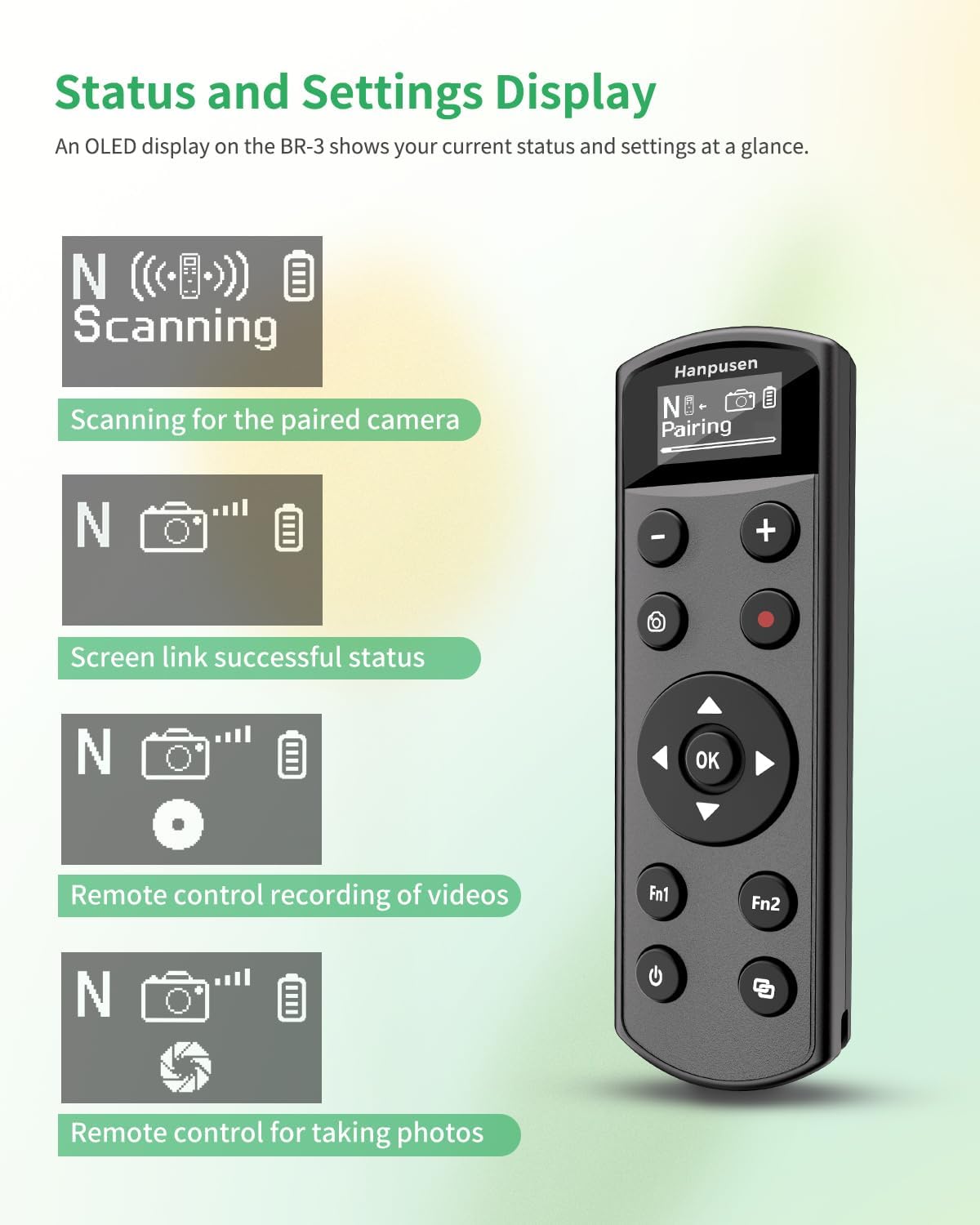 Status and Settings Display

An OLED display on the BR-3 shows your current status and settings at a glance.

N
Scanning

Scanning for the paired camera

N

Screen link successful status

N

Remote control recording of videos

N

Remote control for taking photos

Hanpusen

N
Pairing

-
+
OK
Fn1
Fn2