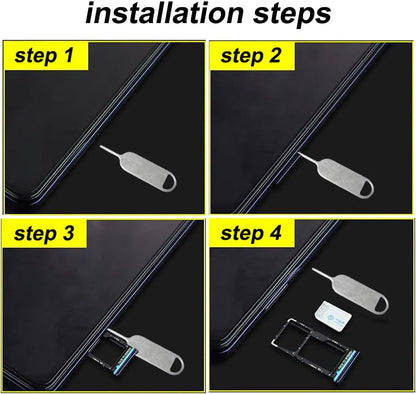 installation steps

step 1

step 2

step 3

step 4