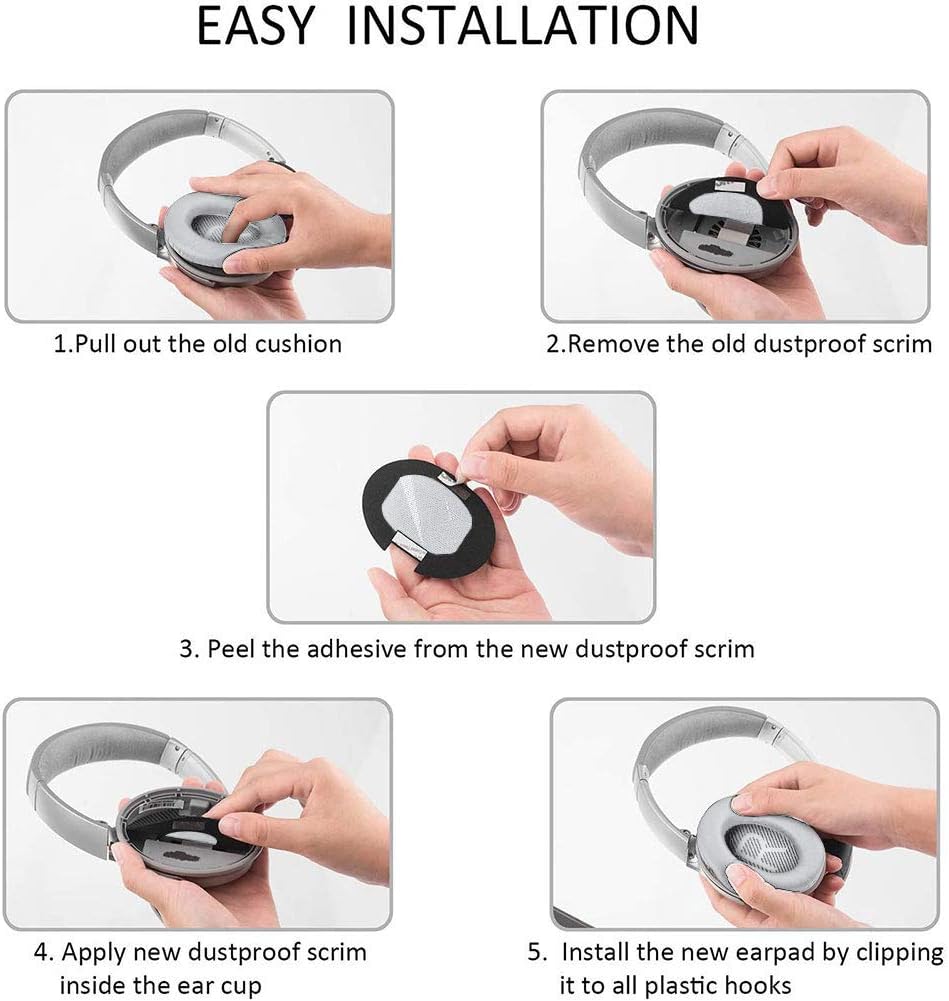 EASY INSTALLATION

1.Pull out the old cushion

2.Remove the old dustproof scrim

3. Peel the adhesive from the new dustproof scrim

4. Apply new dustproof scrim inside the ear cup

5. Install the new earpad by clipping it to all plastic hooks