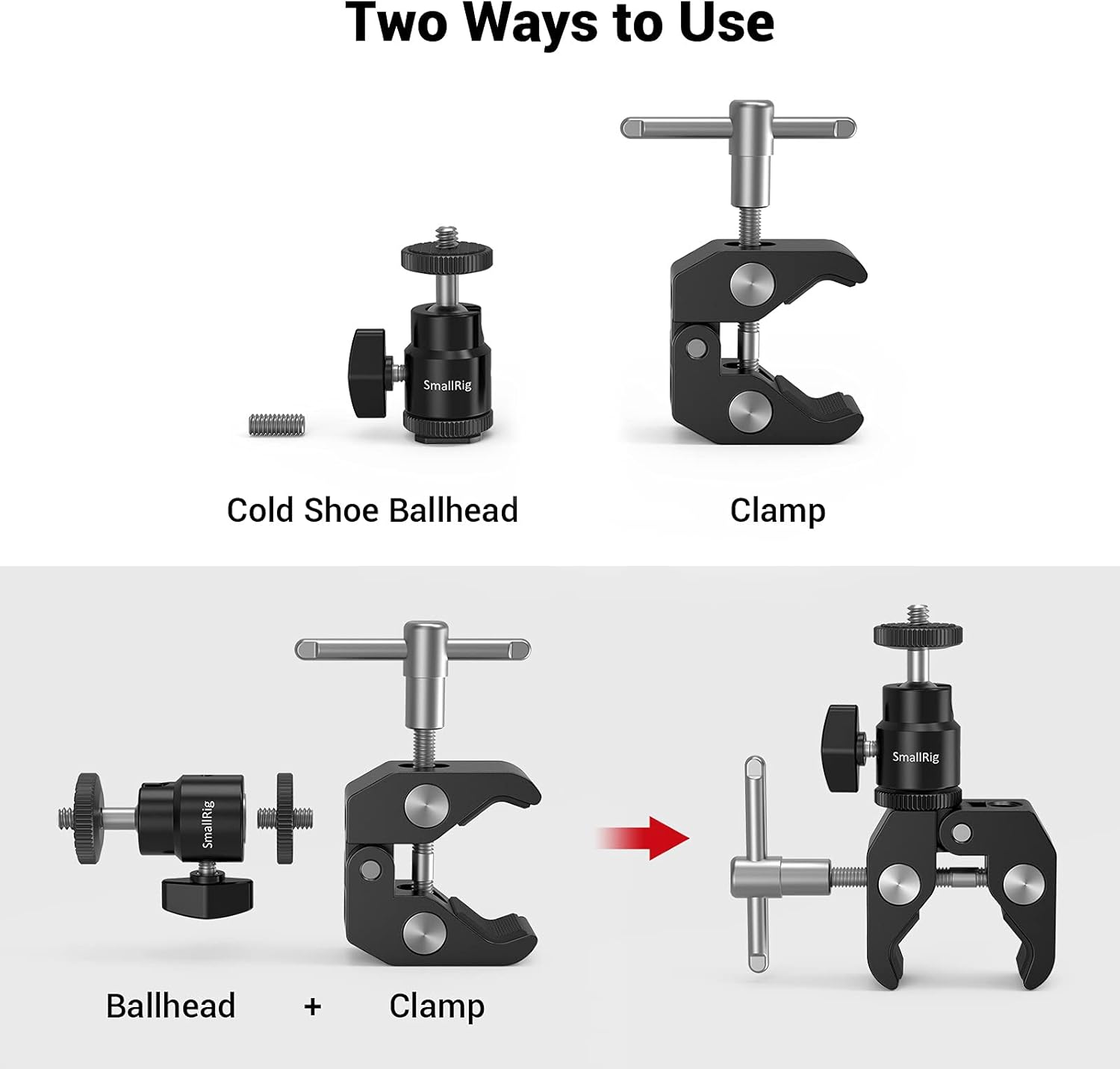 Two Ways to Use

SmallRig

Cold Shoe Ballhead

Clamp

SmallRig

SmallRig

Ballhead + Clamp