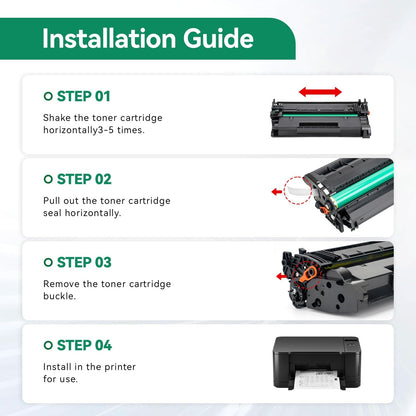 Installation Guide

STEP 01

Shake the toner cartridge horizontally3-5 times.

STEP 02

Pull out the toner cartridge seal horizontally.

STEP 03

Remove the toner cartridge buckle.

STEP 04

Install in the printer for use.