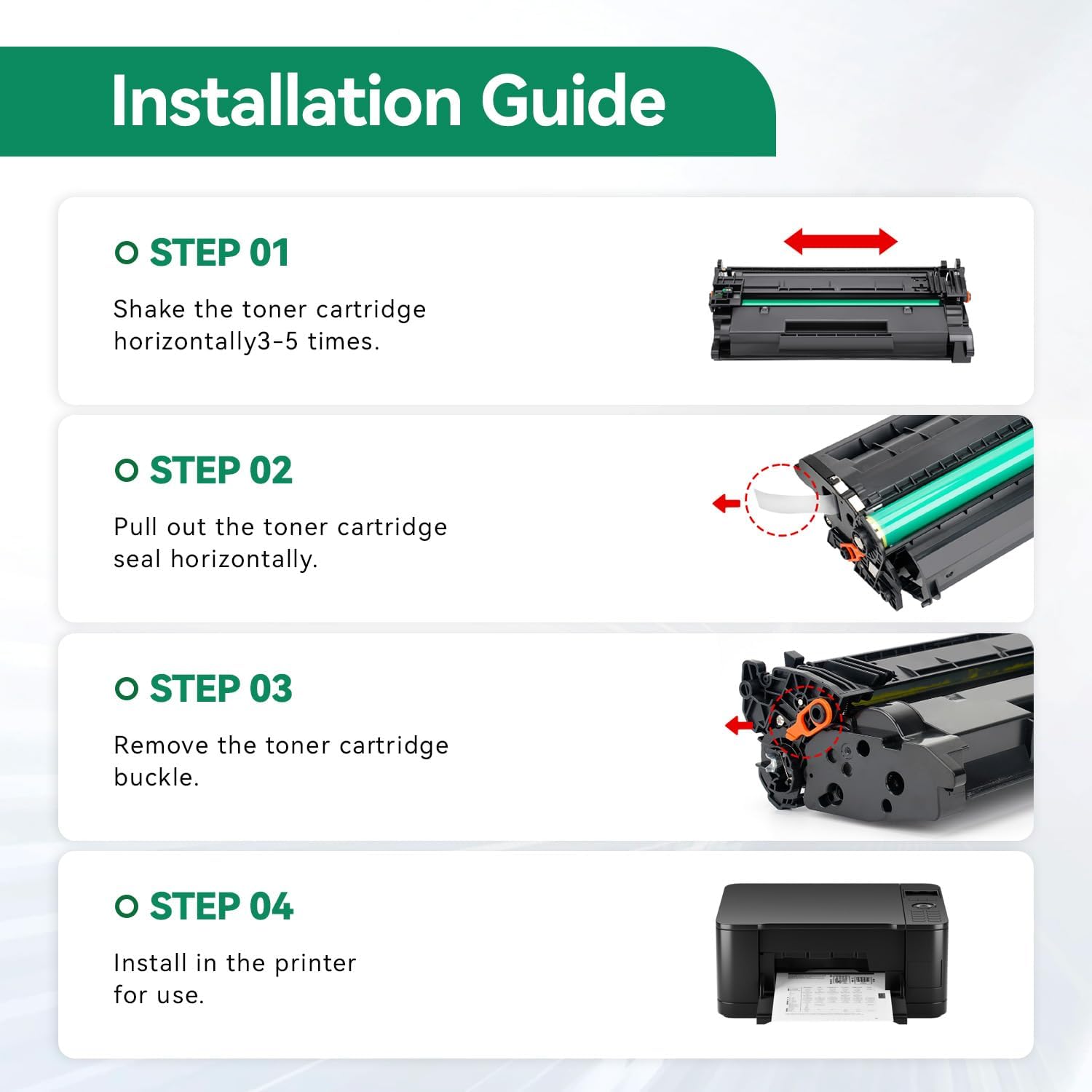 Installation Guide

STEP 01

Shake the toner cartridge horizontally3-5 times.

STEP 02

Pull out the toner cartridge seal horizontally.

STEP 03

Remove the toner cartridge buckle.

STEP 04

Install in the printer for use.