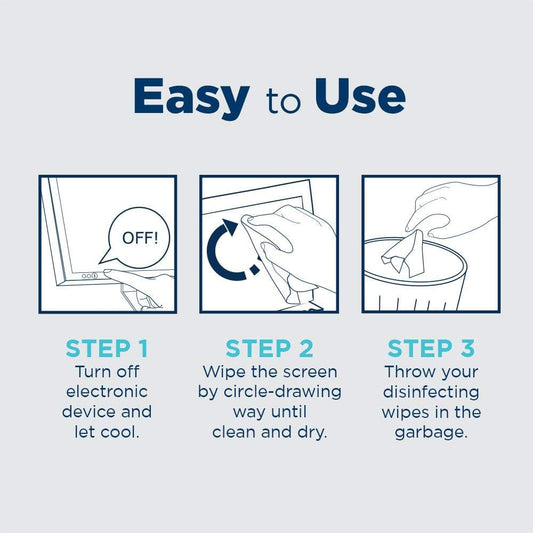 Easy to Use

OFF!

STEP 1
Turn off electronic device and let cool.

STEP 2
Wipe the screen by circle-drawing way until clean and dry.

STEP 3
Throw your disinfecting wipes in the garbage.